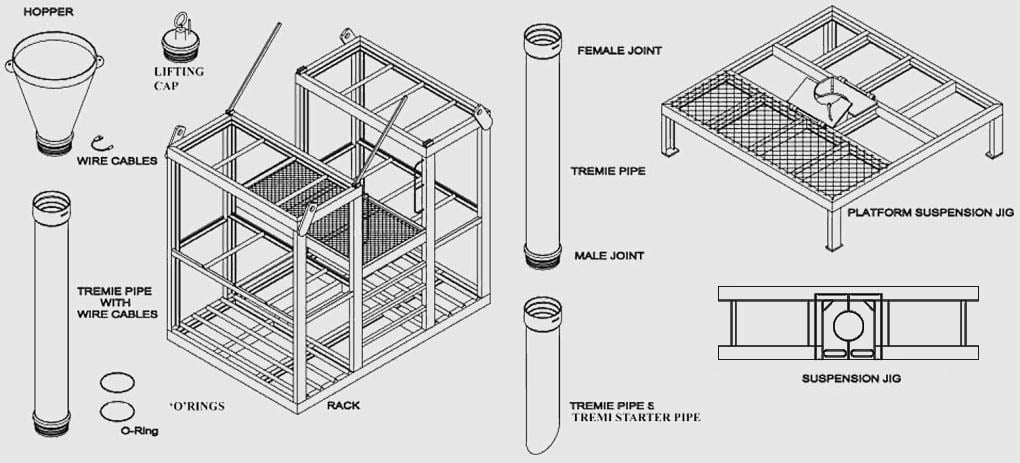 HOPPER

LIFTING CAP

WIRE CABLES

TREMIE PIPE WITH WIRE CABLES

'O'RINGS

O-Ring

RACK

FEMALE JOINT

TREMIE PIPE

MALE JOINT

TREMIE PIPE S TREMI STARTER PIPE

PLATFORM SUSPENSION JIG

SUSPENSION JIG